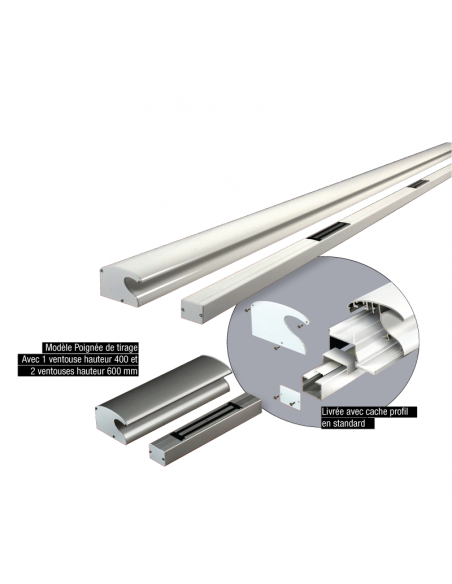 Modèle Poignée de tirage
Avec 1 ventouse hauteur 400 et
2 ventouses hauteur 600 mm

Livrée avec cache profil
en standard