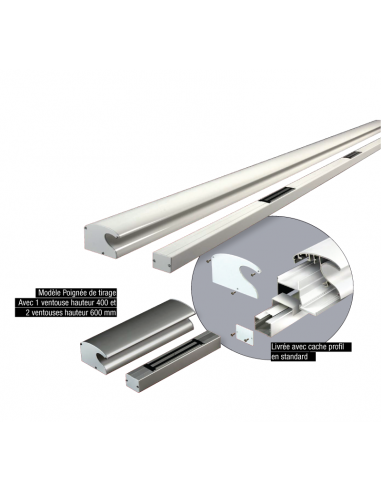 Modèle Poignée de tirage
Avec 1 ventouse hauteur 400 et
2 ventouses hauteur 600 mm

Livrée avec cache profil
en standard